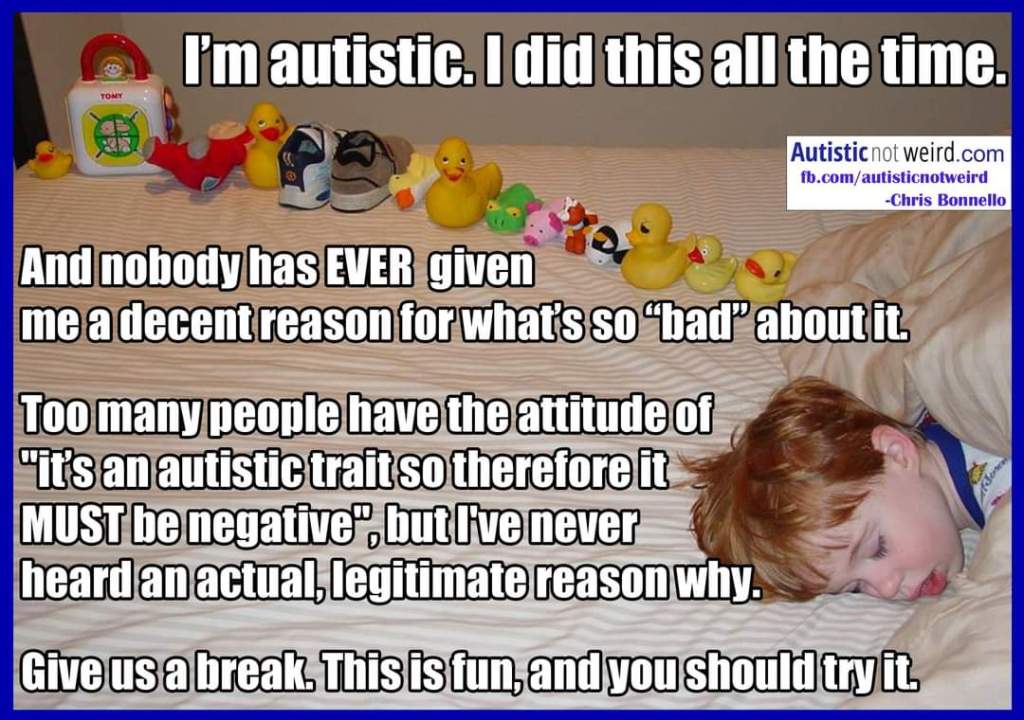 I'm autistic. I did this all the time.

TOMY

Autistic not weird.com
fb.com/autisticnotweird
-Chris Bonnello

And nobody has EVER given me a decent reason for what's so "bad" about it.

Too many people have the attitude of "it's an autistic trait so therefore it MUST be negative", but I've never heard an actual, legitimate reason why.

Give us a break. This is fun, and you should try it.